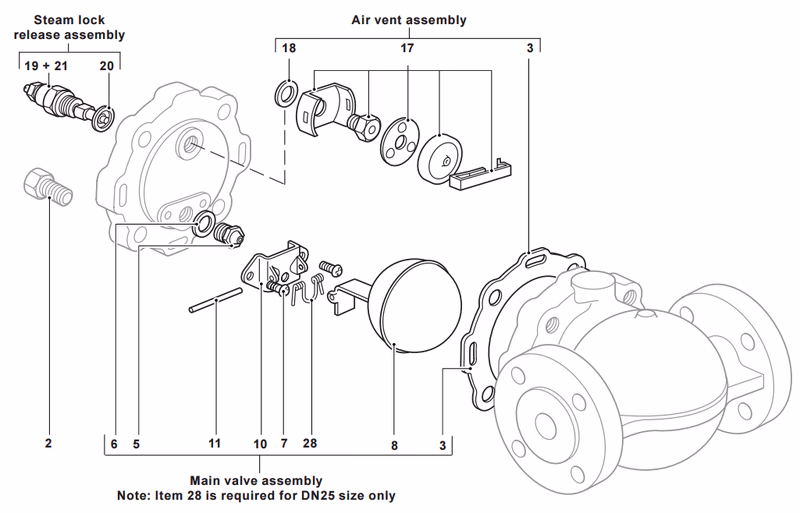 Steam lock release assembly

19 + 21

20

Air vent assembly

18

17

3

2

6

5

11

10

7

28

8

3

Main valve assembly
Note: Item 28 is required for DN25 size only